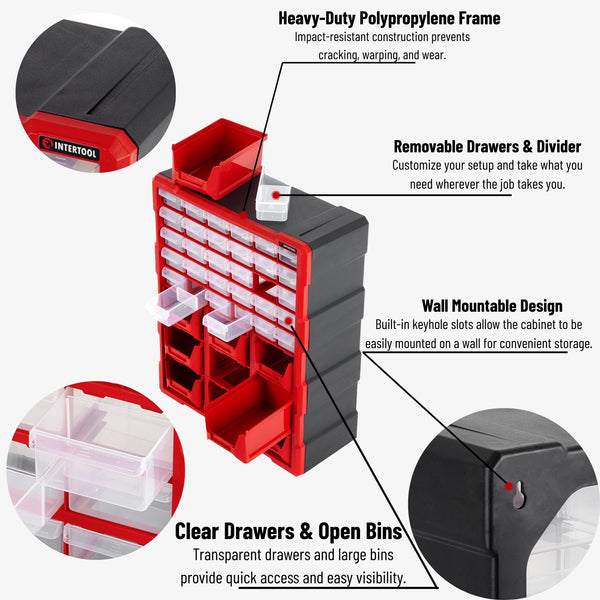 Heavy-Duty Polypropylene Frame
Impact-resistant construction prevents cracking, warping, and wear.

INTERTOOL

Removable Drawers & Divider
Customize your setup and take what you need wherever the job takes you.

Wall Mountable Design
Built-in keyhole slots allow the cabinet to be easily mounted on a wall for convenient storage.

Clear Drawers & Open Bins
Transparent drawers and large bins provide quick access and easy visibility.